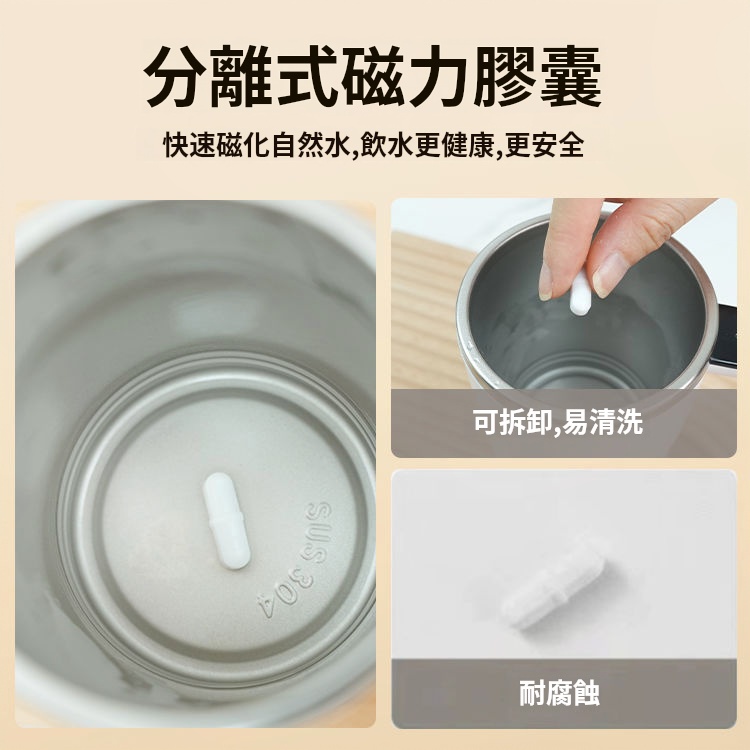 分離式磁力膠囊

快速磁化自然水,飲水更健康,更安全

SUS 304

可拆卸,易清洗

耐腐蝕